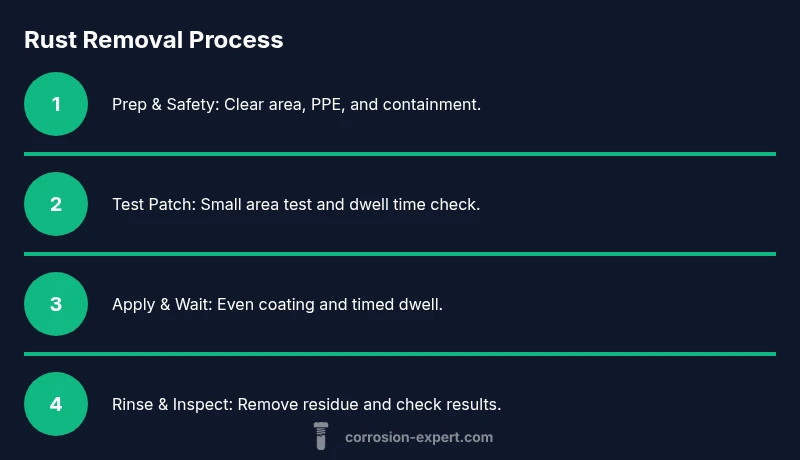 Rust Removal Process

1

Prep & Safety: Clear area, PPE, and containment.

2

Test Patch: Small area test and dwell time check.

3

Apply & Wait: Even coating and timed dwell.

4

Rinse & Inspect: Remove residue and check results.

corrosion-expert.com